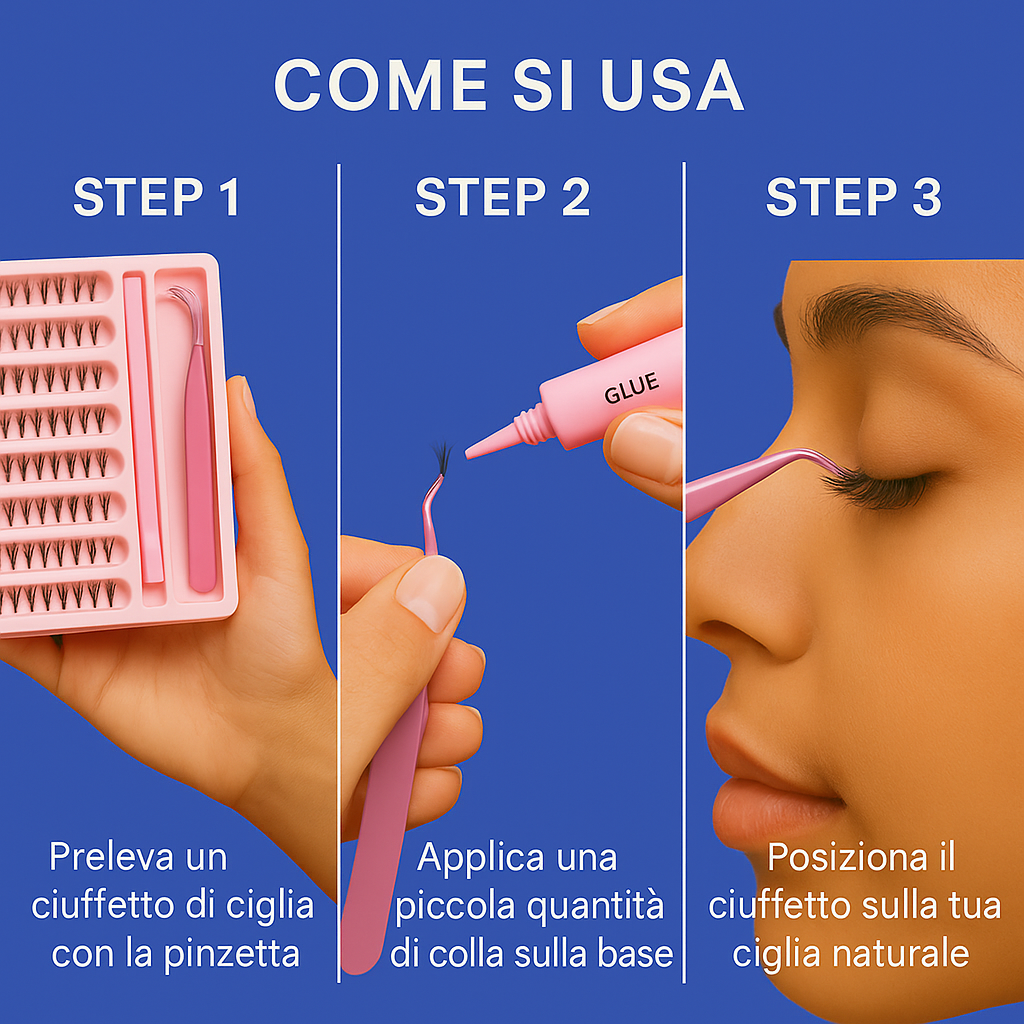 COME SI USA

STEP 1

Preleva un ciuffetto di ciglia con la pinzetta

STEP 2

GLUE

Applica una piccola quantità di colla sulla base

STEP 3

Posiziona il ciuffetto sulla tua ciglia naturale